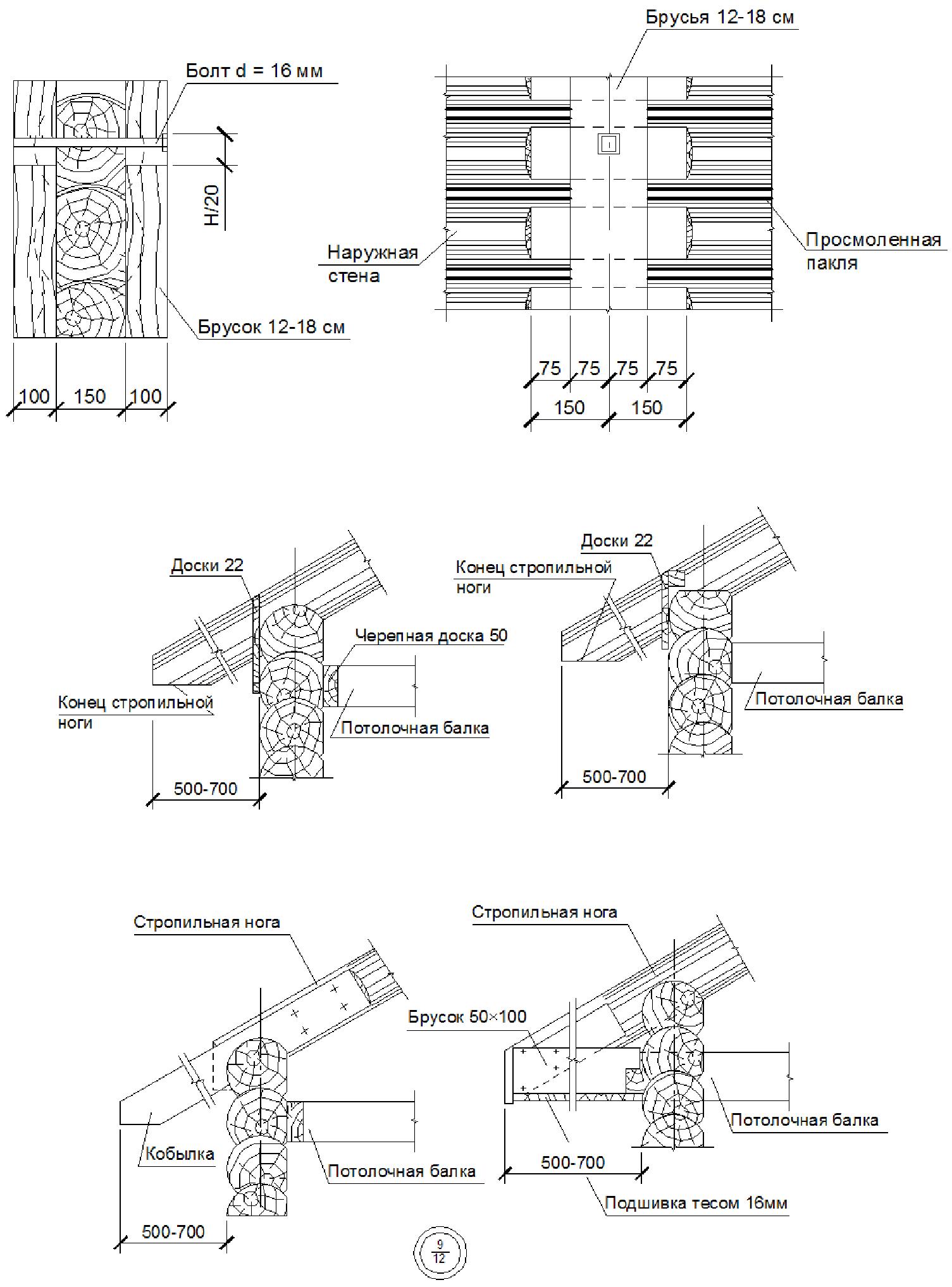 Болт d = 16 мм

H/20

Брусок 12-18 см

100 150 100

Брусья 12-18 см

Наружная стена

Просмоленная пакля

75 75 75 75

150 150

Доски 22

Черепная доска 50

Конец стропильной ноги

Потолочная балка

500-700

Доски 22

Конец стропильной ноги

Потолочная балка

500-700

Стропильная нога

Кобылка

Потолочная балка

500-700

Стропильная нога

Брусок 50×100

Потолочная балка

500-700

Подшивка тесом 16мм

$\frac{9}{12}$