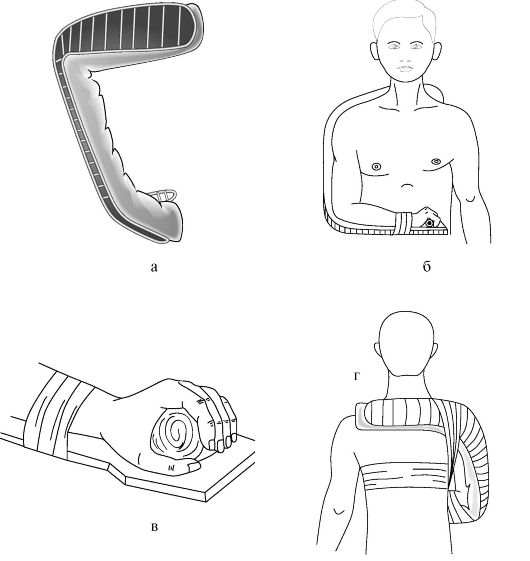 а

б

в

г