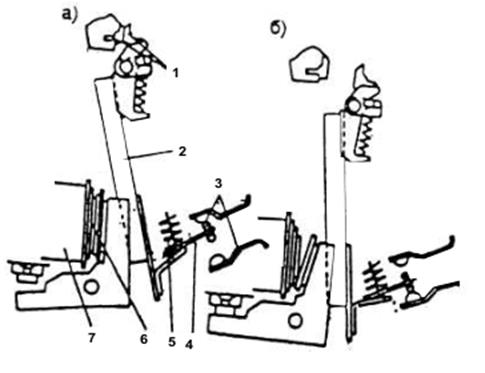 а)
б)
1
2
3
7
6
5
4