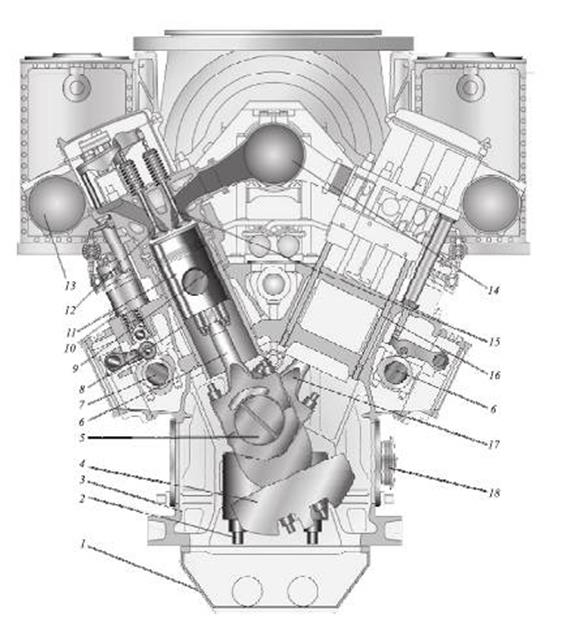 13
12
11
10
9
8
7
6
5
4
3
2
1
14
15
16
6
17
18