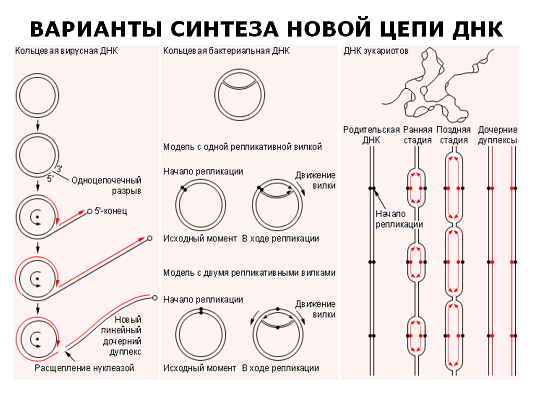 ВАРИАНТЫ СИНТЕЗА НОВОЙ ЦЕПИ ДНК

Кольцевая вирусная ДНК

3'
5'
Одноцепочечный разрыв

5'-конец

Новый линейный дочерний дуплекс

Расщепление нуклеазой

Кольцевая бактериальная ДНК

Модель с одной репликативной вилкой

Начало репликации

Движение вилки

Исходный момент

В ходе репликации

Модель с двумя репликативными вилками

Начало репликации

Движение вилки

Исходный момент

В ходе репликации

ДНК эукариотов

Родительская ДНК

Ранняя стадия

Поздняя стадия

Дочерние дуплексы

Начало репликации