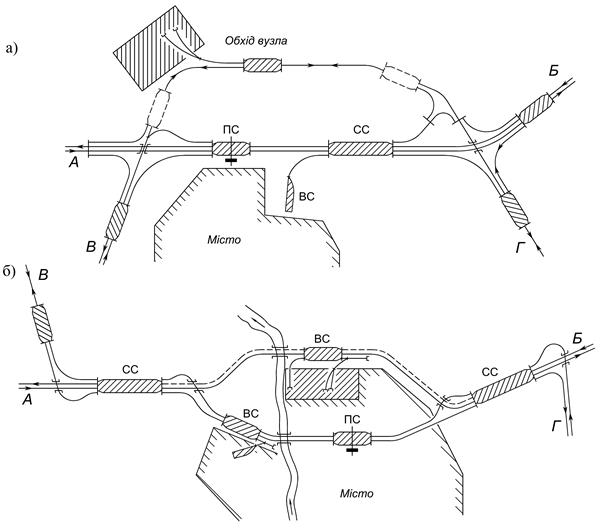 а)

Обхід вузла

Б

ПС

СС

А

ВС

В

Місто

Г

б)

В

ВС

Б

СС

СС

А

ВС

ПС

Г

Місто