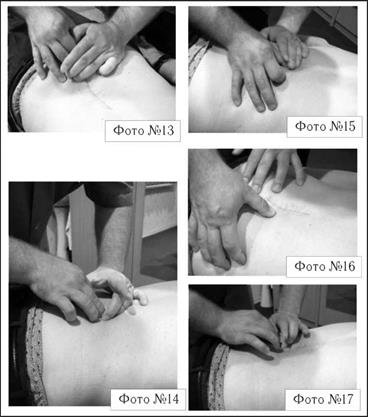 Фото №13

Фото №14

Фото №15

Фото №16

Фото №17