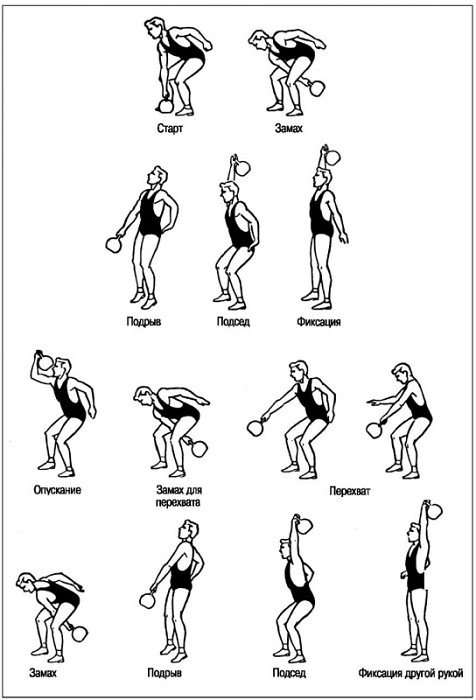 Старт
Замах

Подрыв
Подсед
Фиксация

Опускание
Замах для перехвата
Перехват

Замах
Подрыв
Подсед
Фиксация другой рукой