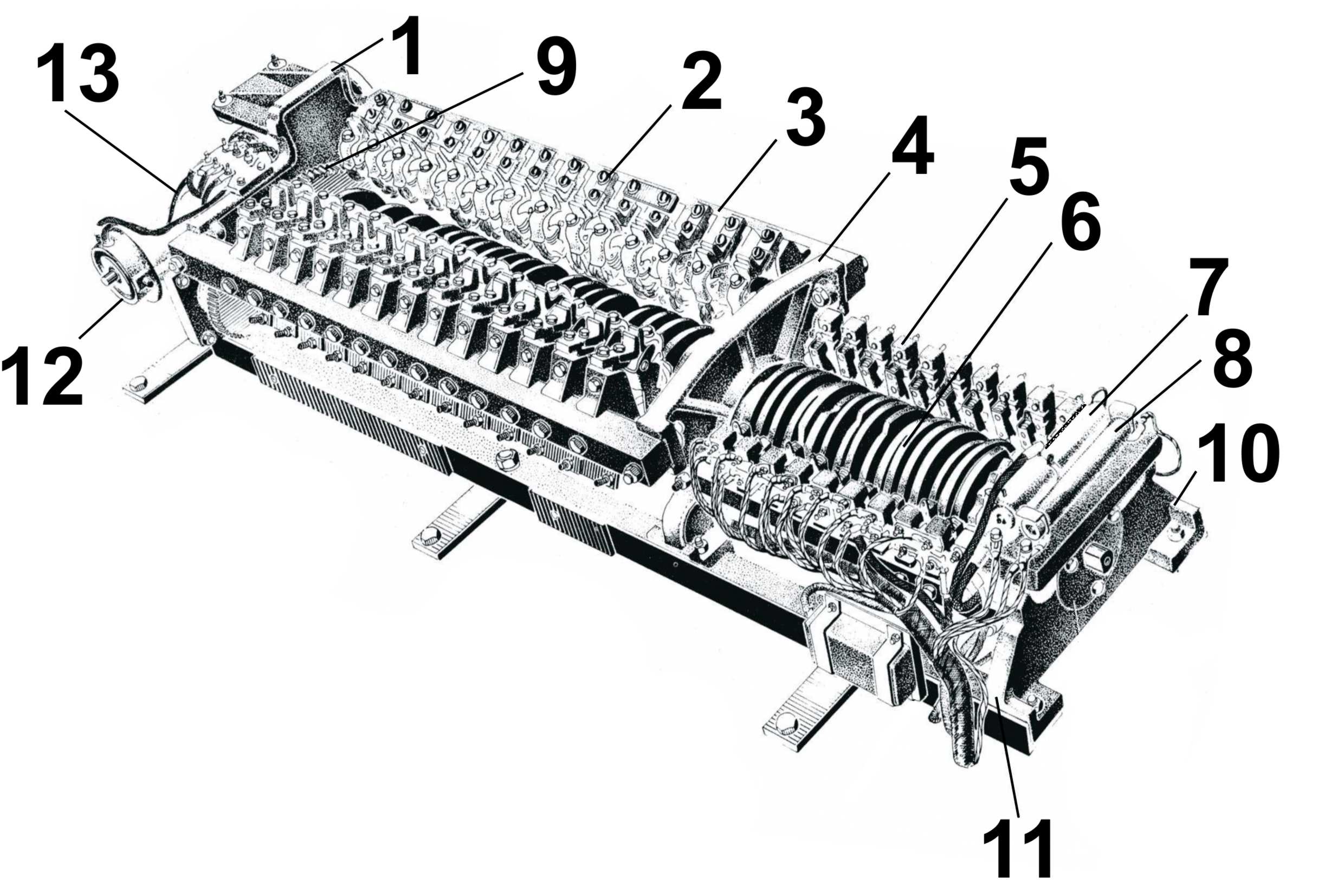 13
1
9
2
3
4
5
6
7
8
10
12
11