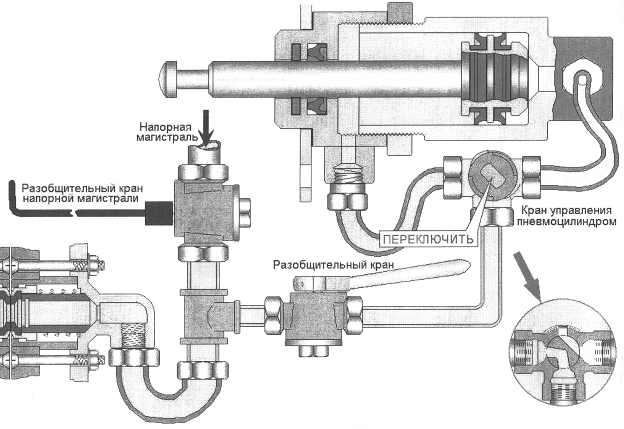 Напорная магистраль

Разобщительный кран напорной магистрали

Кран управления пневмоцилиндром

ПЕРЕКЛЮЧИТЬ

Разобщительный кран