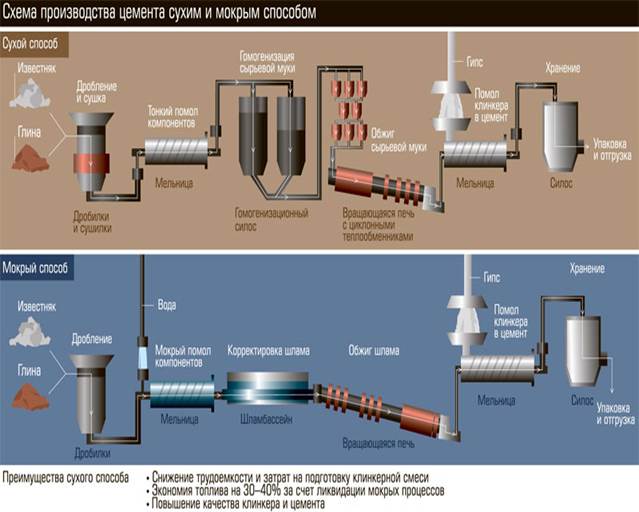 Схема производства цемента сухим и мокрым способом

Сухой способ

Известняк

Глина

Дробление и сушка

Дробилки и сушилки

Тонкий помол компонентов

Мельница

Гомогенизация сырьевой муки

Гомогенизационный силос

Обжиг сырьевой муки

Вращающаяся печь с циклонными теплообменниками

Гипс

Помол клинкера в цемент

Мельница

Хранение

Силос

Упаковка и отгрузка

Мокрый способ

Известняк

Глина

Дробление

Дробилки

Вода

Мокрый помол компонентов

Мельница

Корректировка шлама

Шламбассейн

Обжиг шлама

Вращающаяся печь

Гипс

Помол клинкера в цемент

Мельница

Хранение

Силос

Упаковка и отгрузка

Преимущества сухого способа

• Снижение трудоемкости и затрат на подготовку клинкерной смеси
• Экономия топлива на 30–40% за счет ликвидации мокрых процессов
• Повышение качества клинкера и цемента