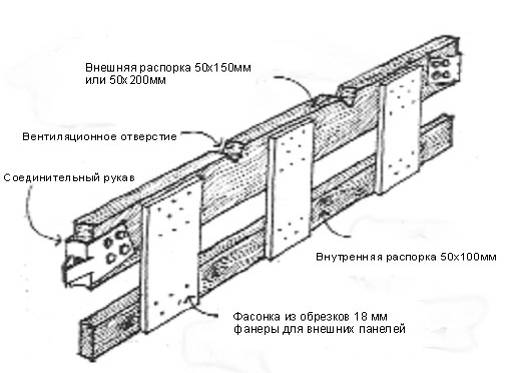 Внешняя распорка 50х150мм
или 50х200мм

Вентиляционное отверстие

Соединительный рукав

Внутренняя распорка 50х100мм

Фасонка из обрезков 18 мм
фанеры для внешних панелей