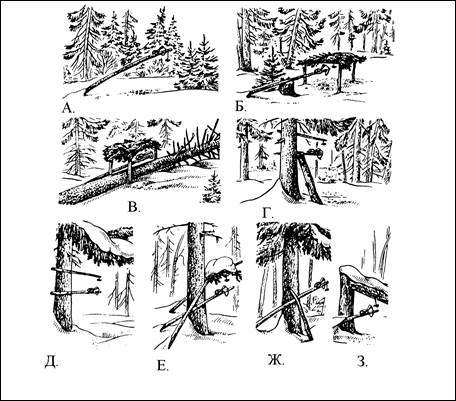 А.

Б.

В.

Г.

Д.

Е.

Ж.

З.