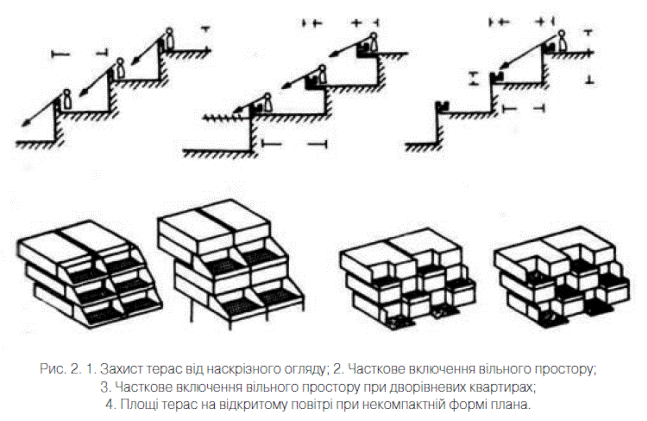 Рис. 2. 1. Захист терас від наскрізного огляду; 2. Часткове включення вільного простору; 3. Часткове включення вільного простору при дворівневих квартирах; 4. Площі терас на відкритому повітрі при некомпактній формі плана.