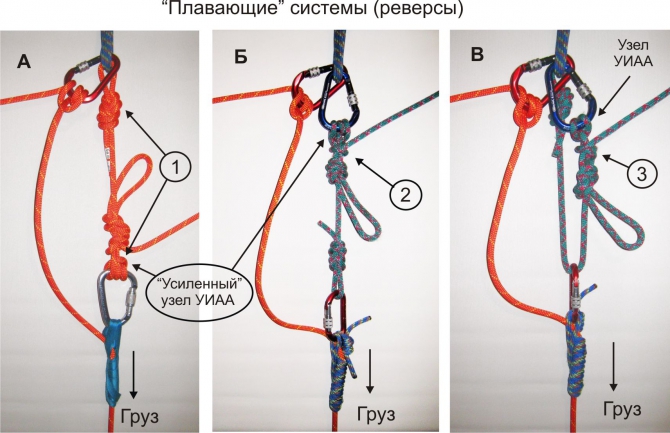 "Плавающие" системы (реверсы)

А

1

"Усиленный" узел УИАА

Груз

Б

2

Груз

В

Узел УИАА

3

Груз