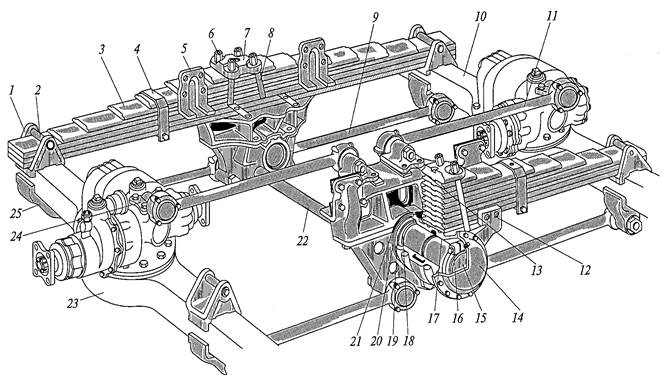 1
2
3
4
5
6
7
8
9
10
11
25
24
22
23
21
20
19
18
17
16
15
14
13
12