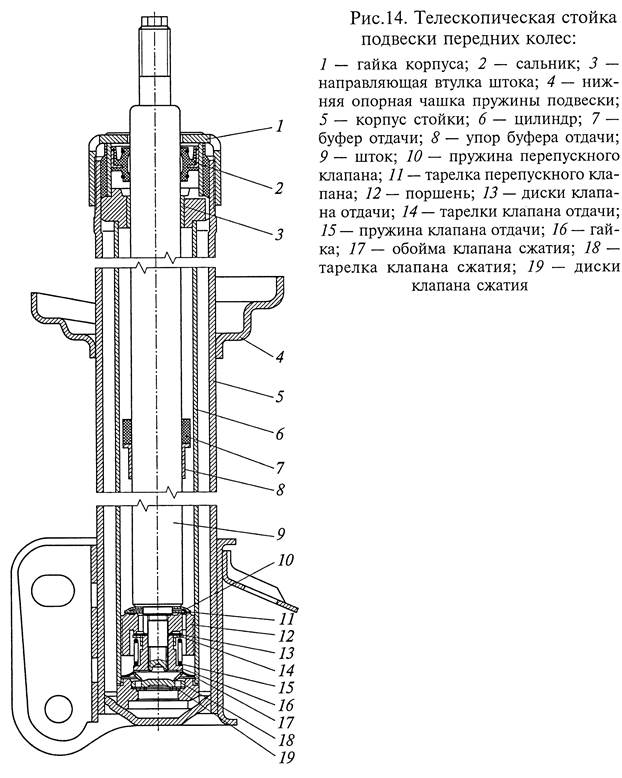 Рис.14. Телескопическая стойка подвески передних колес:

1 — гайка корпуса; 2 — сальник; 3 — направляющая втулка штока; 4 — нижняя опорная чашка пружины подвески; 5 — корпус стойки; 6 — цилиндр; 7 — буфер отдачи; 8 — упор буфера отдачи; 9 — шток; 10 — пружина перепускного клапана; 11 — тарелка перепускного клапана; 12 — поршень; 13 — диски клапана отдачи; 14 — тарелки клапана отдачи; 15 — пружина клапана отдачи; 16 — гайка; 17 — обойма клапана сжатия; 18 — тарелка клапана сжатия; 19 — диски клапана сжатия

1
2
3
4
5
6
7
8
9
10
11
12
13
14
15
16
17
18
19