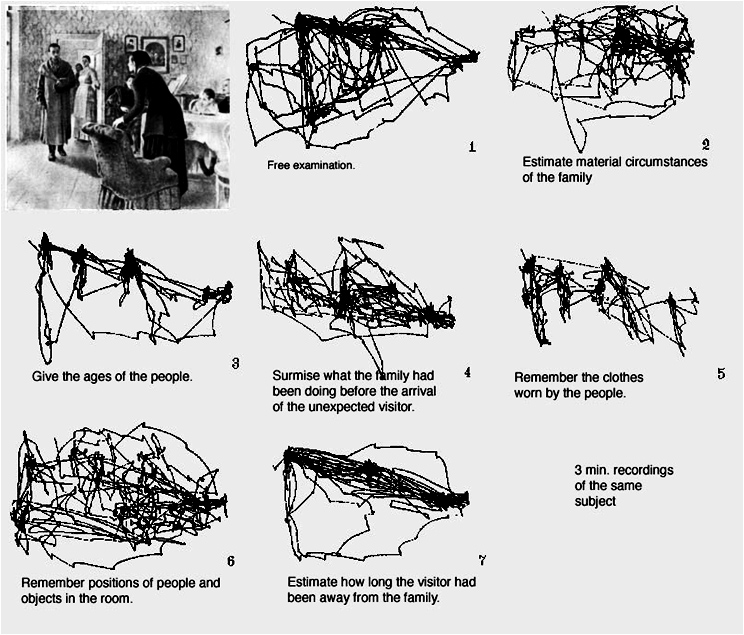 1
Free examination.

2
Estimate material circumstances of the family

3
Give the ages of the people.

4
Surmise what the family had been doing before the arrival of the unexpected visitor.

5
Remember the clothes worn by the people.

6
Remember positions of people and objects in the room.

7
Estimate how long the visitor had been away from the family.

3 min. recordings of the same subject