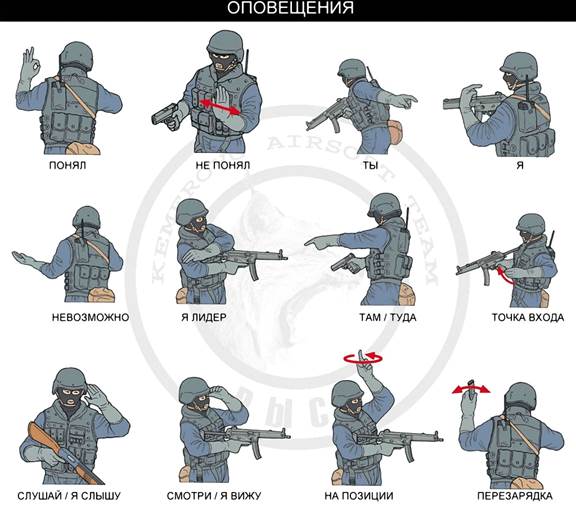 ОПОВЕЩЕНИЯ

ПОНЯЛ

НЕ ПОНЯЛ

ТЫ

Я

НЕВОЗМОЖНО

Я ЛИДЕР

ТАМ / ТУДА

ТОЧКА ВХОДА

СЛУШАЙ / Я СЛЫШУ

СМОТРИ / Я ВИЖУ

НА ПОЗИЦИИ

ПЕРЕЗАРЯДКА

KEMEROVO AIRSOFT TEAM

РЫСЬ