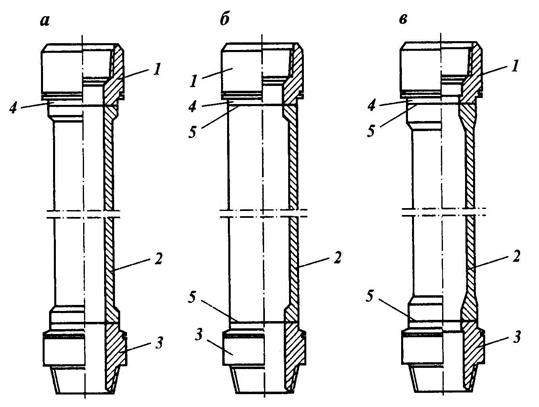 а
1
4
2
3

б
1
4
5
2
5
3

в
1
4
5
2
5
3