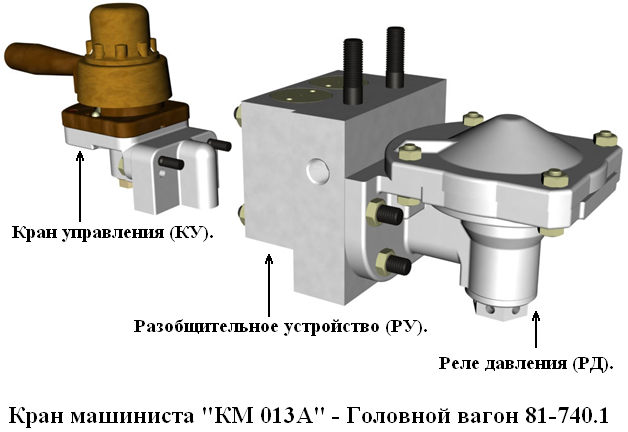 Кран управления (КУ).

Разобщительное устройство (РУ).

Реле давления (РД).

Кран машиниста "КМ 013А" - Головной вагон 81-740.1