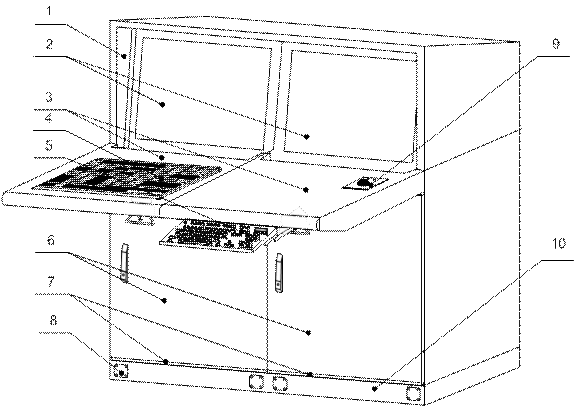 1
2
3
4
5
6
7
8
9
10