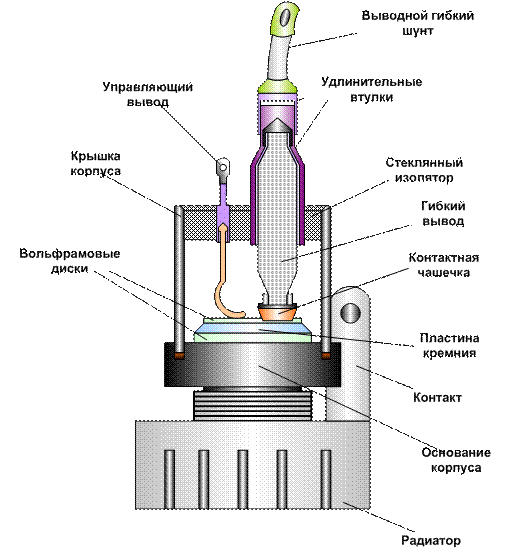 Выводной гибкий шунт

Управляющий вывод

Удлинительные втулки

Крышка корпуса

Стеклянный изолятор

Гибкий вывод

Вольфрамовые диски

Контактная чашечка

Пластина кремния

Контакт

Основание корпуса

Радиатор