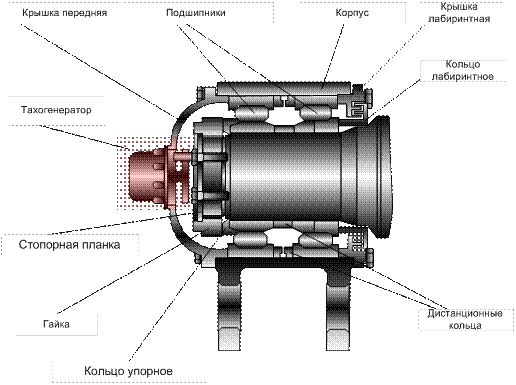 Крышка передняя
Подшипники
Корпус
Крышка лабиринтная
Кольцо лабиринтное
Тахогенератор
Стопорная планка
Гайка
Кольцо упорное
Дистанционные кольца