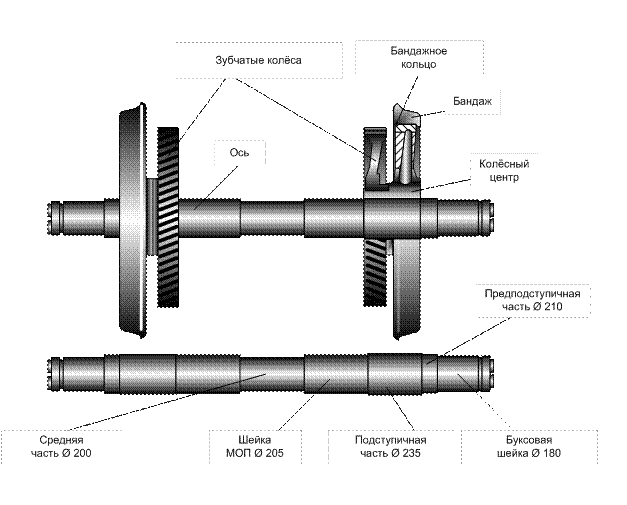 Зубчатые колёса

Бандажное кольцо

Бандаж

Ось

Колёсный центр

Предподступичная часть Ø 210

Средняя часть Ø 200

Шейка МОП Ø 205

Подступичная часть Ø 235

Буксовая шейка Ø 180