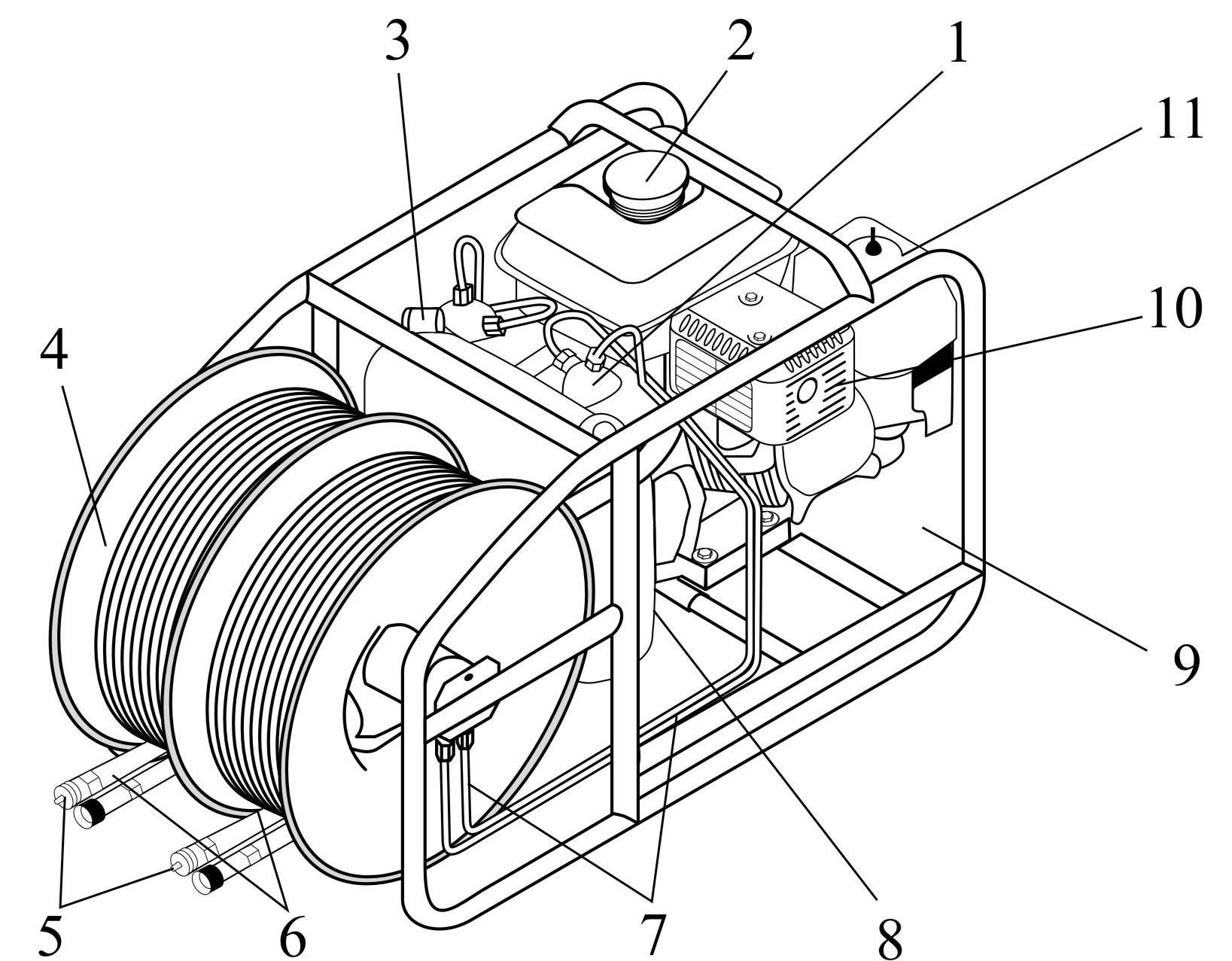 3
2
1
11
10
4
9
5
6
7
8