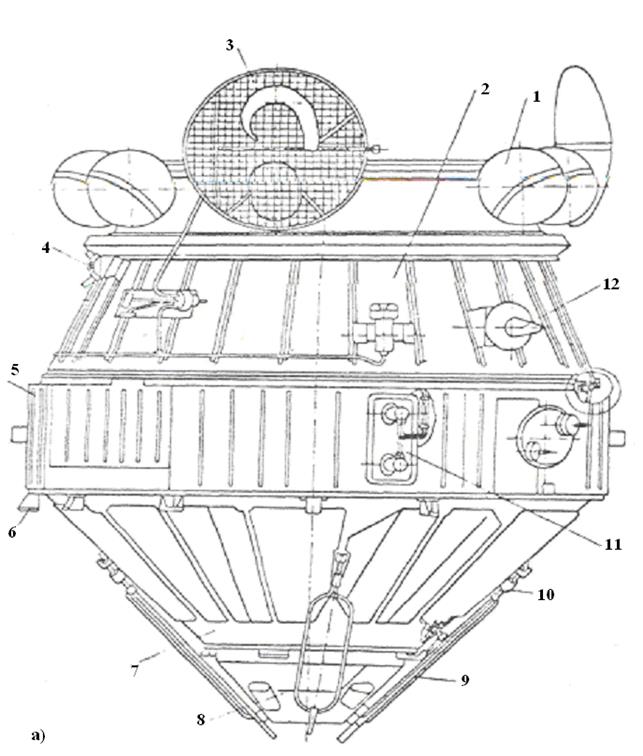 3
2
1
4
12
5
6
11
10
7
9
8
a)