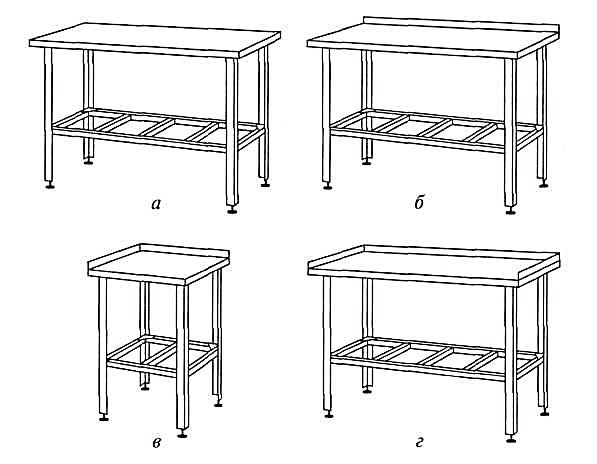 а

б

в

г