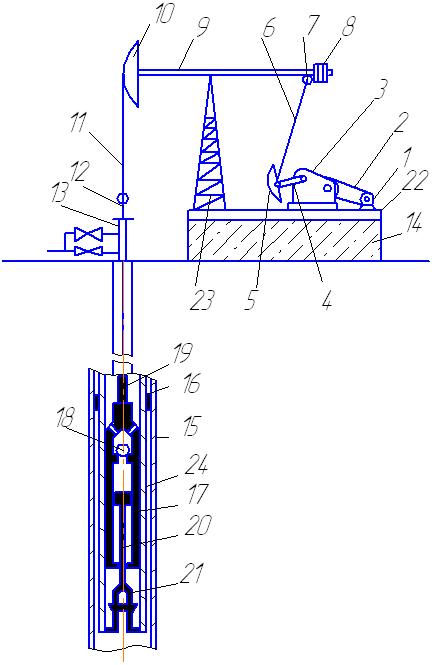 10
9
6
7
8
3
2
1
22
11
12
13
14
23
5
4
19
16
18
15
24
17
20
21