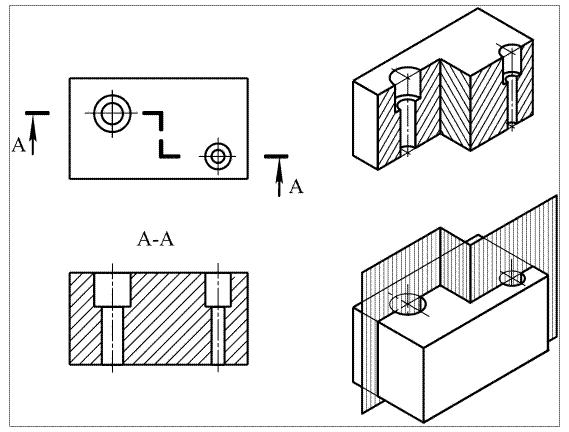 A
A
A-A