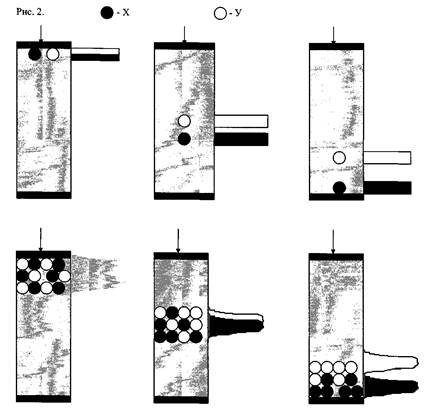 Рис. 2. - Х - У