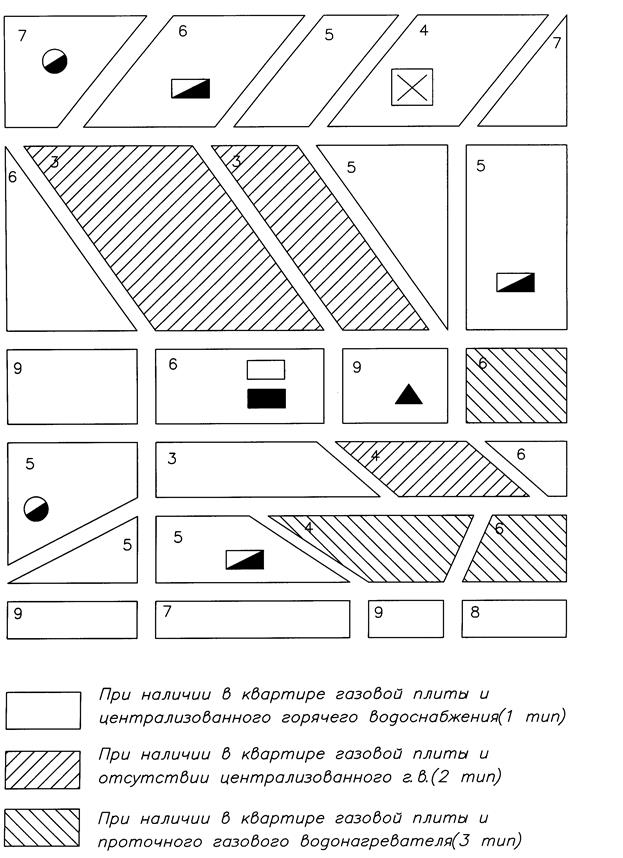 7
6
5
4
7
6
3
3
5
5
9
6
9
6
5
3
4
6
5
5
4
6
9
7
9
8

При наличии в квартире газовой плиты и централизованного горячего водоснабжения(1 тип)

При наличии в квартире газовой плиты и отсутствии централизованного г.в.(2 тип)

При наличии в квартире газовой плиты и проточного газового водонагревателя(3 тип)