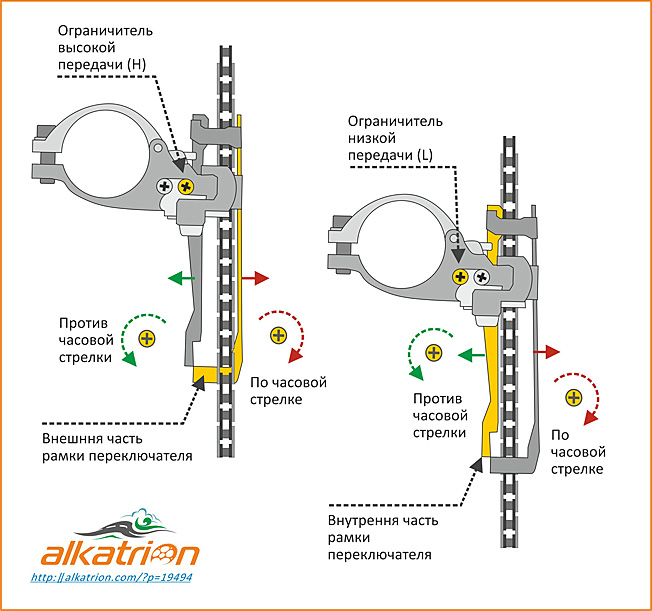 Ограничитель высокой передачи (H)

Против часовой стрелки

По часовой стрелке

Внешння часть рамки переключателя

Ограничитель низкой передачи (L)

Против часовой стрелки

По часовой стрелке

Внутрення часть рамки переключателя

alkatrion

http://alkatrion.com/?p=19494