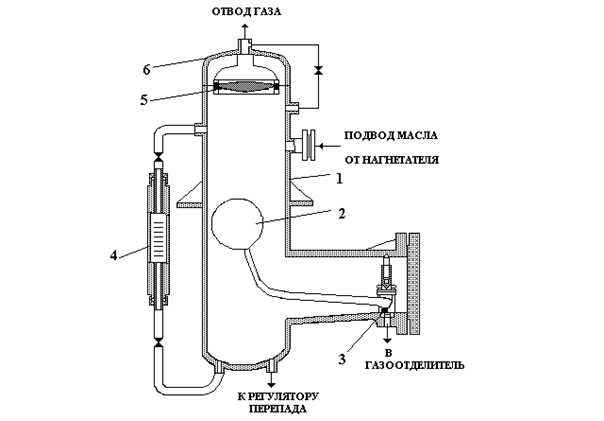 ОТВОД ГАЗА

6

5

ПОДВОД МАСЛА
ОТ НАГНЕТАТЕЛЯ

1

2

4

3

В
ГАЗООТДЕЛИТЕЛЬ

К РЕГУЛЯТОРУ
ПЕРЕПАДА