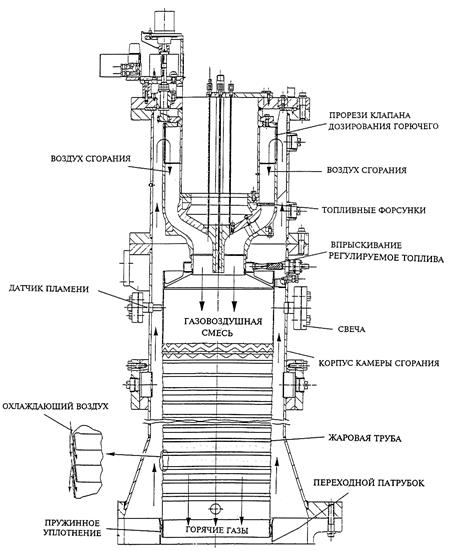 ПРОРЕЗИ КЛАПАНА ДОЗИРОВАНИЯ ГОРЮЧЕГО

ВОЗДУХ СГОРАНИЯ

ВОЗДУХ СГОРАНИЯ

ТОПЛИВНЫЕ ФОРСУНКИ

ВПРЫСКИВАНИЕ РЕГУЛИРУЕМОЕ ТОПЛИВА

ДАТЧИК ПЛАМЕНИ

ГАЗОВОЗДУШНАЯ СМЕСЬ

СВЕЧА

КОРПУС КАМЕРЫ СГОРАНИЯ

ОХЛАЖДАЮЩИЙ ВОЗДУХ

ЖАРОВАЯ ТРУБА

ПЕРЕХОДНОЙ ПАТРУБОК

ПРУЖИННОЕ УПЛОТНЕНИЕ

ГОРЯЧИЕ ГАЗЫ