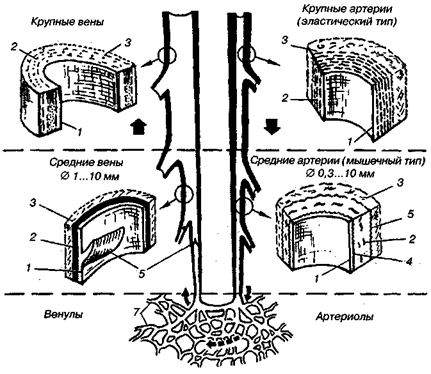 Крупные вены

2
3
1

Крупные артерии (эластический тип)

3
2
1

Средние вены
∅ 1...10 мм

3
2
1
5

Средние артерии (мышечный тип)
∅ 0,3...10 мм

3
5
2
4
1

Венулы

7

Артериолы