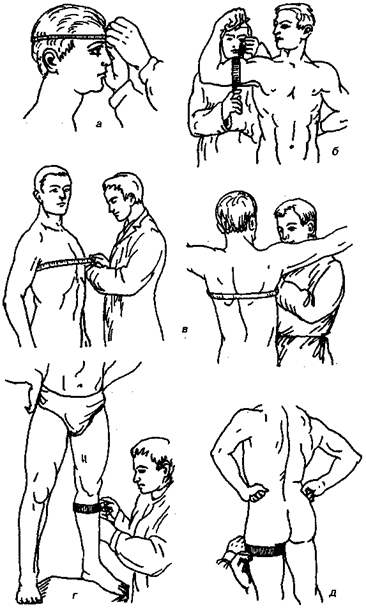 а

б

в

г

д