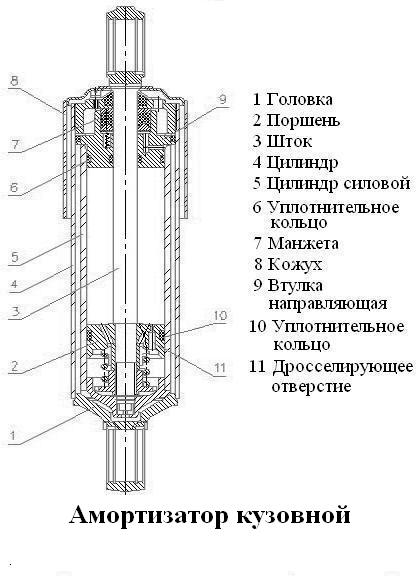 8
7
6
5
4
3
2
1
9
10
11

1 Головка
2 Поршень
3 Шток
4 Цилиндр
5 Цилиндр силовой
6 Уплотнительное кольцо
7 Манжета
8 Кожух
9 Втулка направляющая
10 Уплотнительное кольцо
11 Дросселирующее отверстие

Амортизатор кузовной