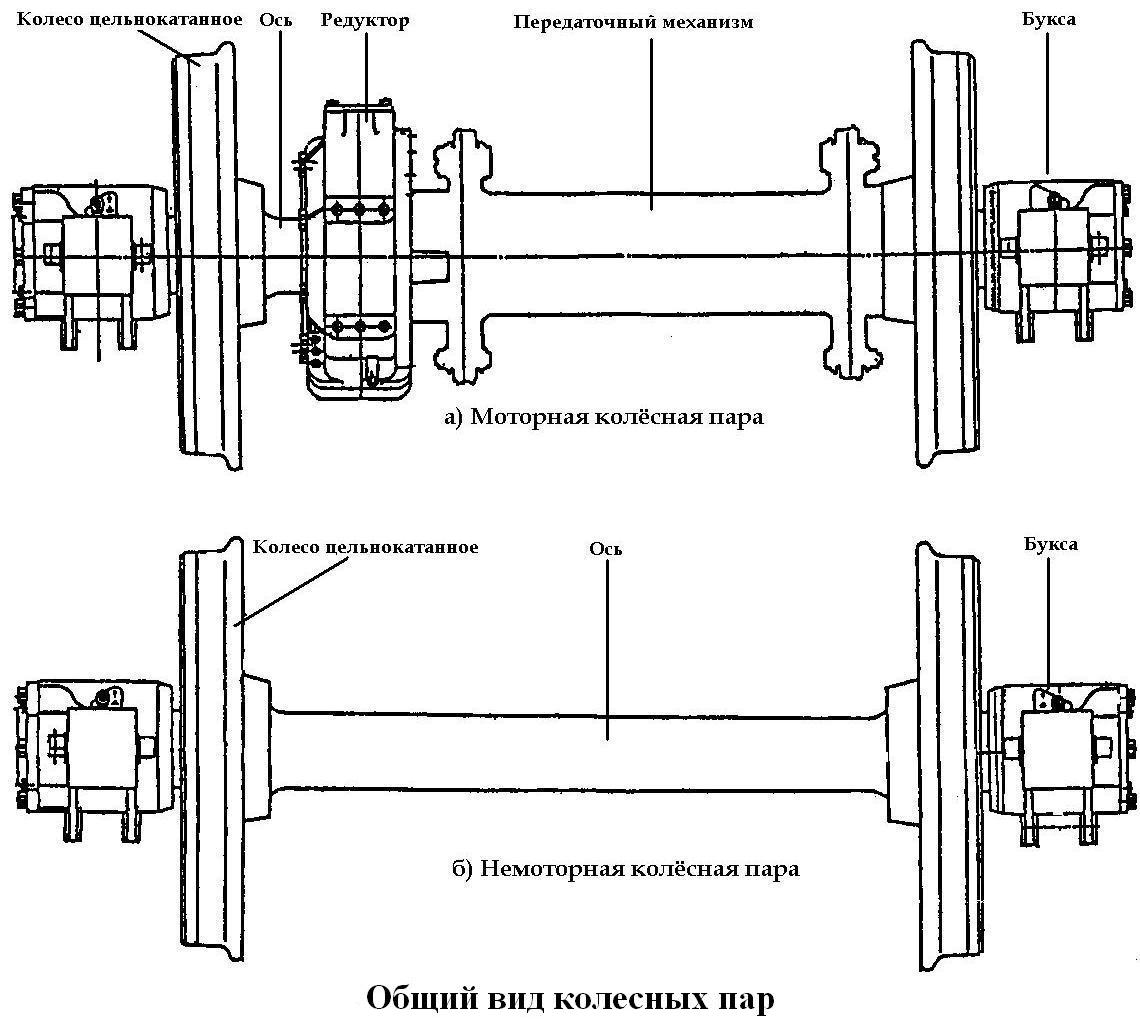 Колесо цельнокатанное
Ось
Редуктор
Передаточный механизм
Букса

а) Моторная колёсная пара

Колесо цельнокатанное
Ось
Букса

б) Немоторная колёсная пара

Общий вид колесных пар