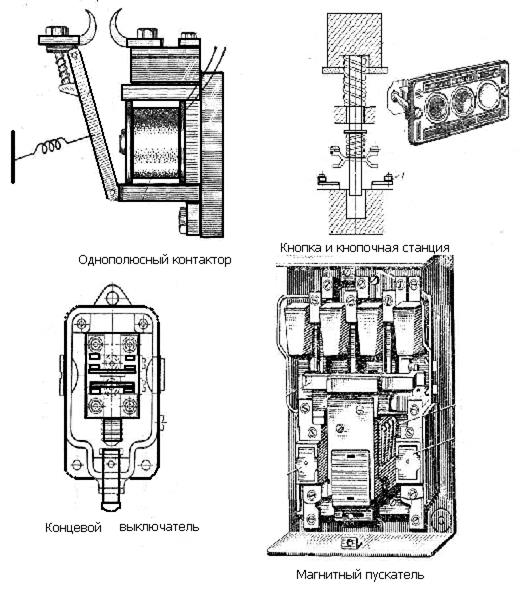 Однополюсный контактор

Кнопка и кнопочная станция

Концевой выключатель

Магнитный пускатель