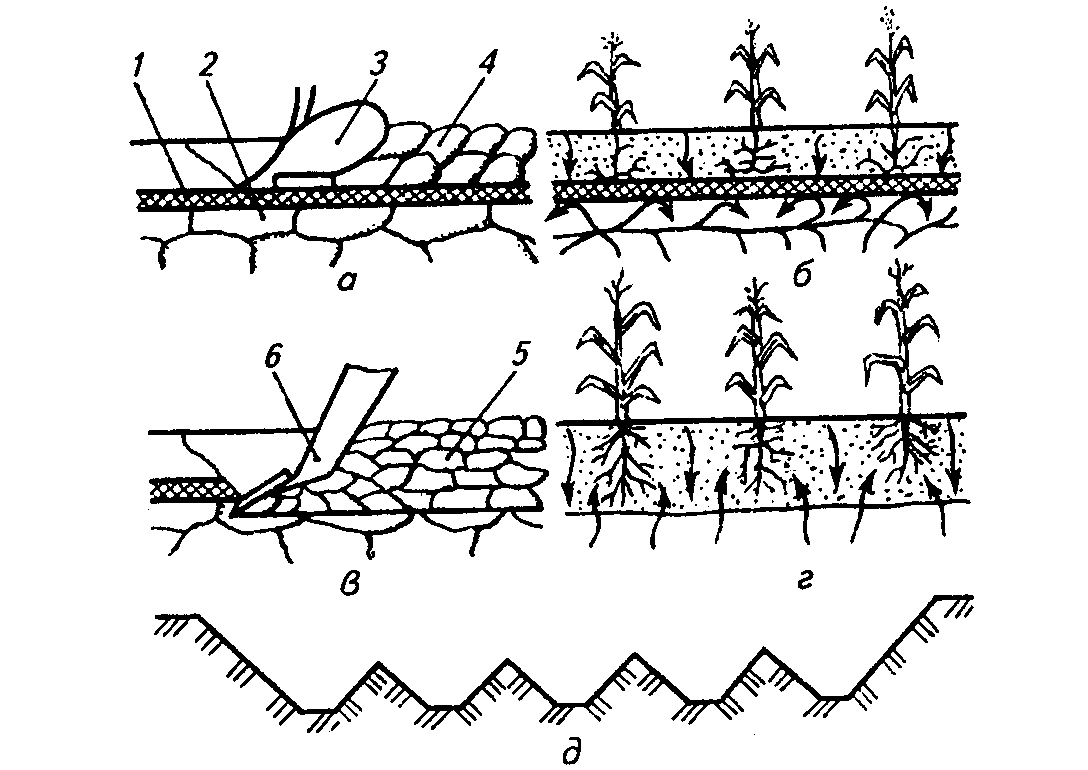 1
2
3
4
а
б
6
5
в
г
д