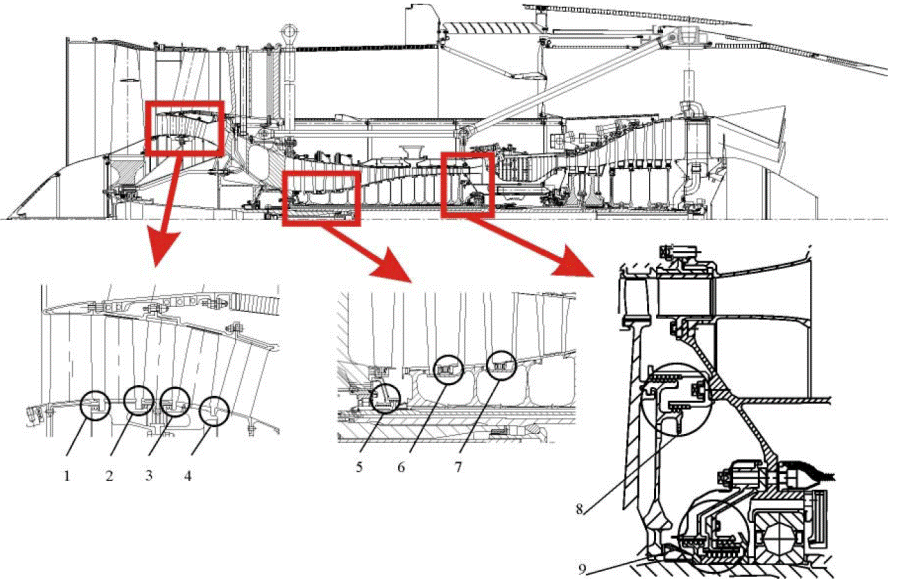 1
2
3
4
5
6
7
8
9