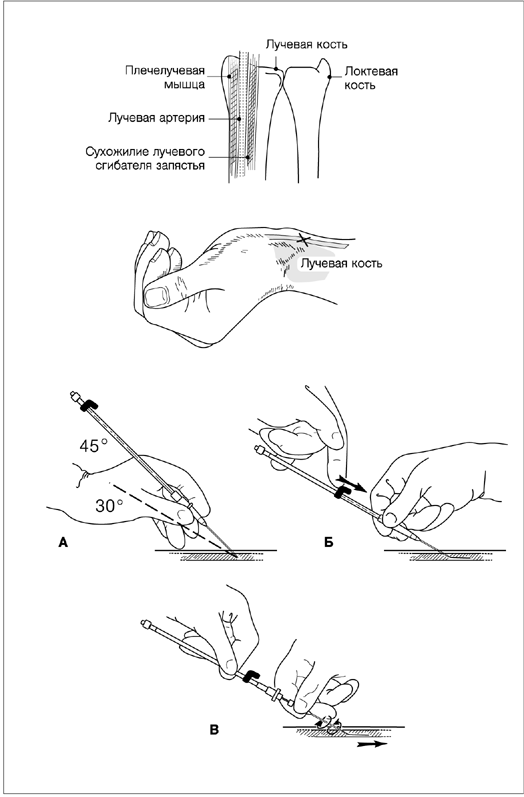 Лучевая кость

Плечелучевая мышца

Локтевая кость

Лучевая артерия

Сухожилие лучевого сгибателя запястья

Лучевая кость

45°

30°

А

Б

В