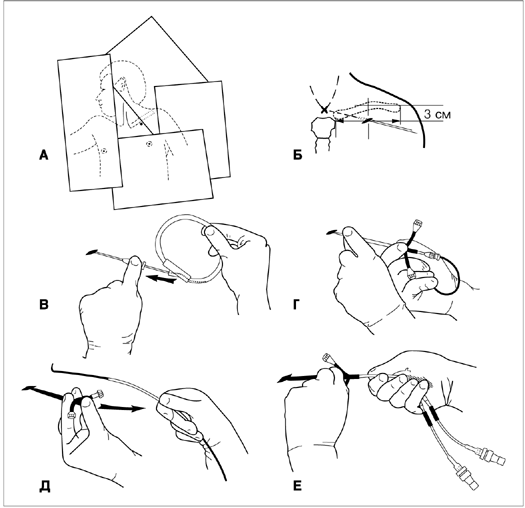 А

Б

3 см

В

Г

Д

Е