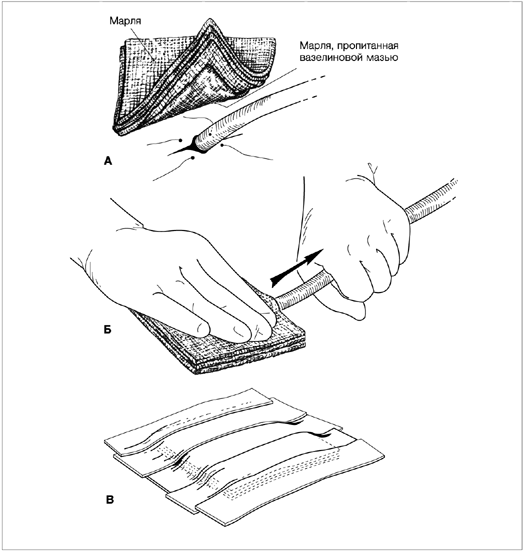 Марля

Марля, пропитанная вазелиновой мазью

А

Б

В