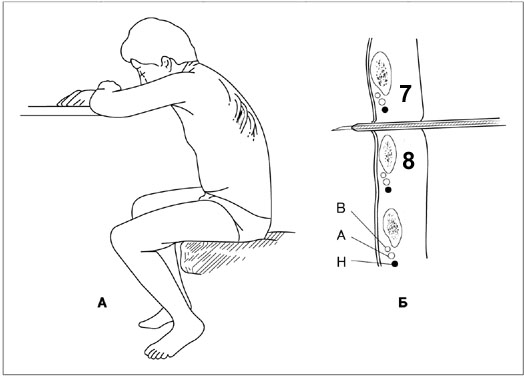 7
8
В
А
Н
А
Б