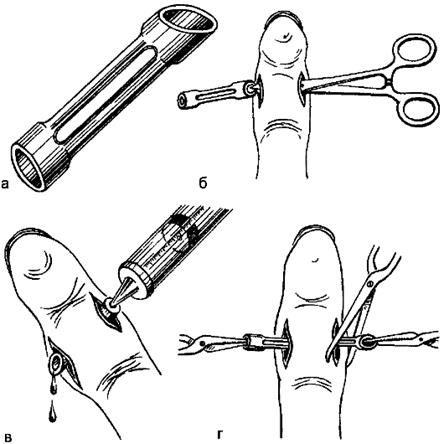 а

б

в

г