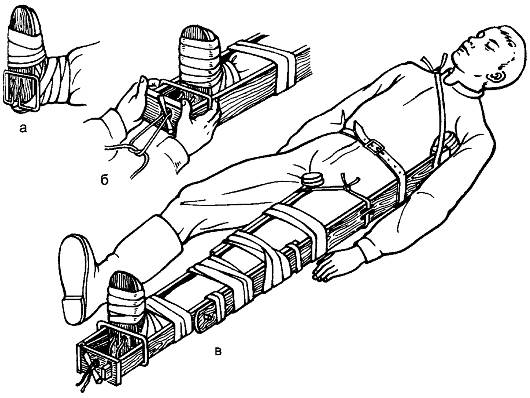 а

б

в