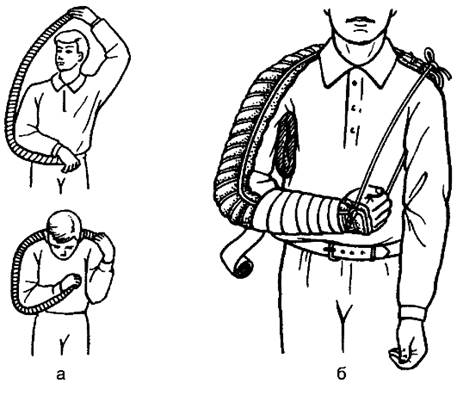 а

б