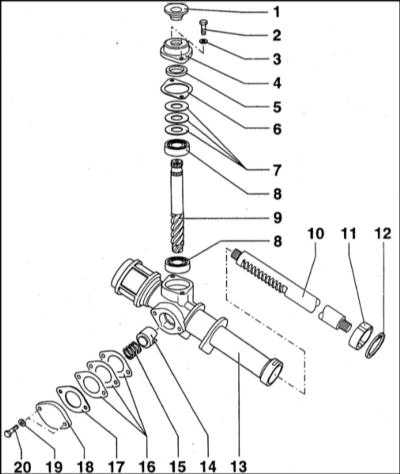 1
2
3
4
5
6
7
8
9
8
10
11
12
20
19
18
17
16
15
14
13